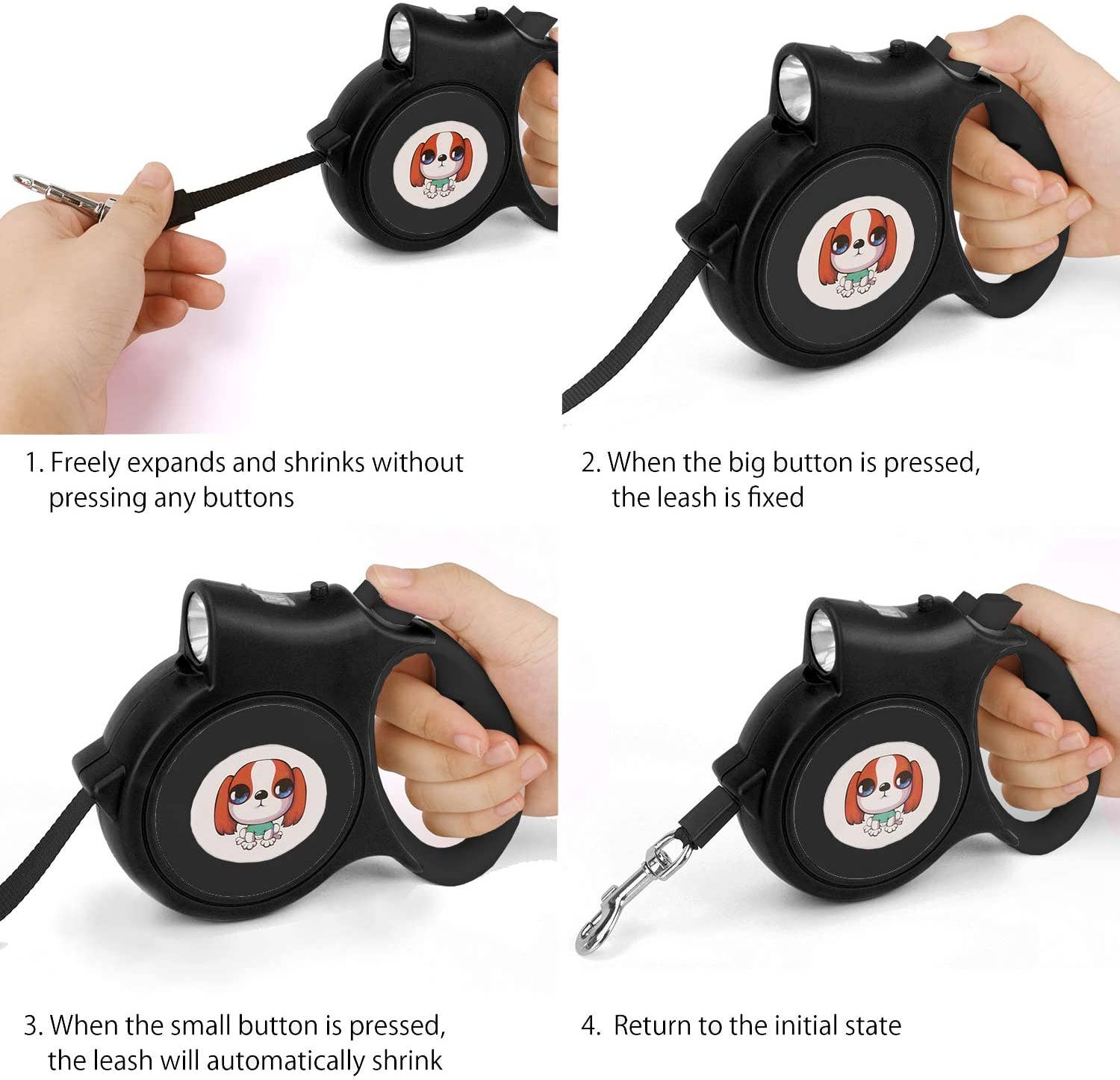 1. Freely expands and shrinks without pressing any buttons

2. When the big button is pressed, the leash is fixed

3. When the small button is pressed, the leash will automatically shrink

4. Return to the initial state